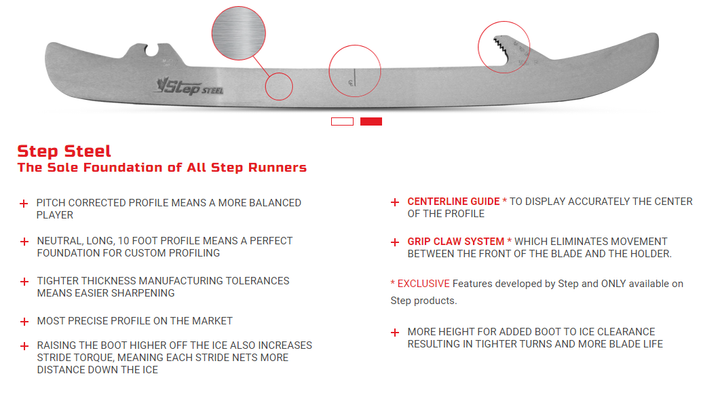 Step STEEL

Step Steel
The Sole Foundation of All Step Runners

+ PITCH CORRECTED PROFILE MEANS A MORE BALANCED PLAYER

+ NEUTRAL, LONG, 10 FOOT PROFILE MEANS A PERFECT FOUNDATION FOR CUSTOM PROFILING

+ TIGHTER THICKNESS MANUFACTURING TOLERANCES MEANS EASIER SHARPENING

+ MOST PRECISE PROFILE ON THE MARKET

+ RAISING THE BOOT HIGHER OFF THE ICE ALSO INCREASES STRIDE TORQUE, MEANING EACH STRIDE NETS MORE DISTANCE DOWN THE ICE

+ CENTERLINE GUIDE * TO DISPLAY ACCURATELY THE CENTER OF THE PROFILE

+ GRIP CLAW SYSTEM * WHICH ELIMINATES MOVEMENT BETWEEN THE FRONT OF THE BLADE AND THE HOLDER.

* EXCLUSIVE Features developed by Step and ONLY available on Step products.

+ MORE HEIGHT FOR ADDED BOOT TO ICE CLEARANCE RESULTING IN TIGHTER TURNS AND MORE BLADE LIFE